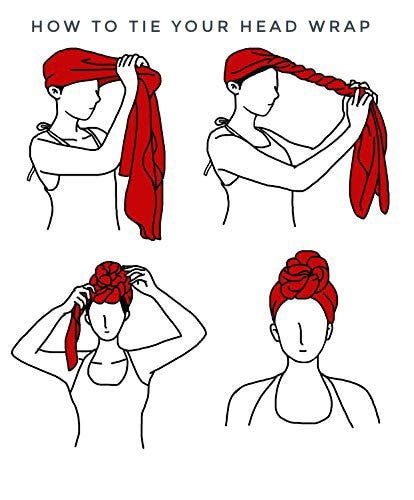 HOW TO TIE YOUR HEAD WRAP